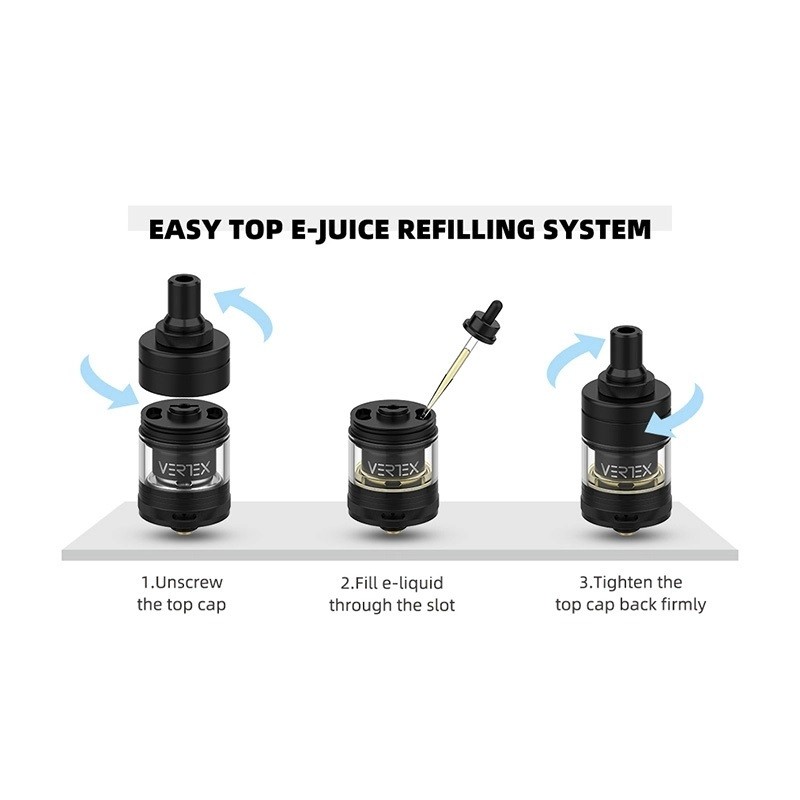 EASY TOP E-JUICE REFILLING SYSTEM

VERTEX

VERTEX

VERTEX

1.Unscrew the top cap

2.Fill e-liquid through the slot

3.Tighten the top cap back firmly